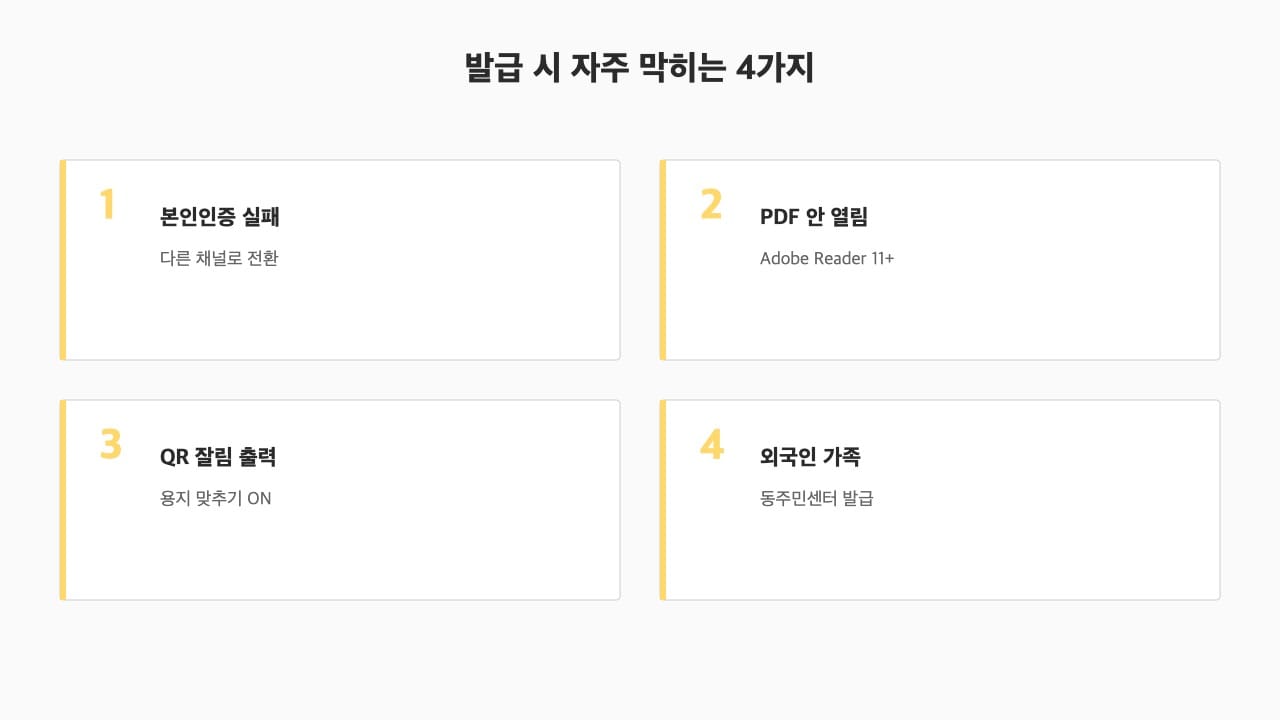 발급 시 자주 막히는 4가지

1
본인인증 실패
다른 채널로 전환

2
PDF 안 열림
Adobe Reader 11+

3
QR 잘림 출력
용지 맞추기 ON

4
외국인 가족
동주민센터 발급