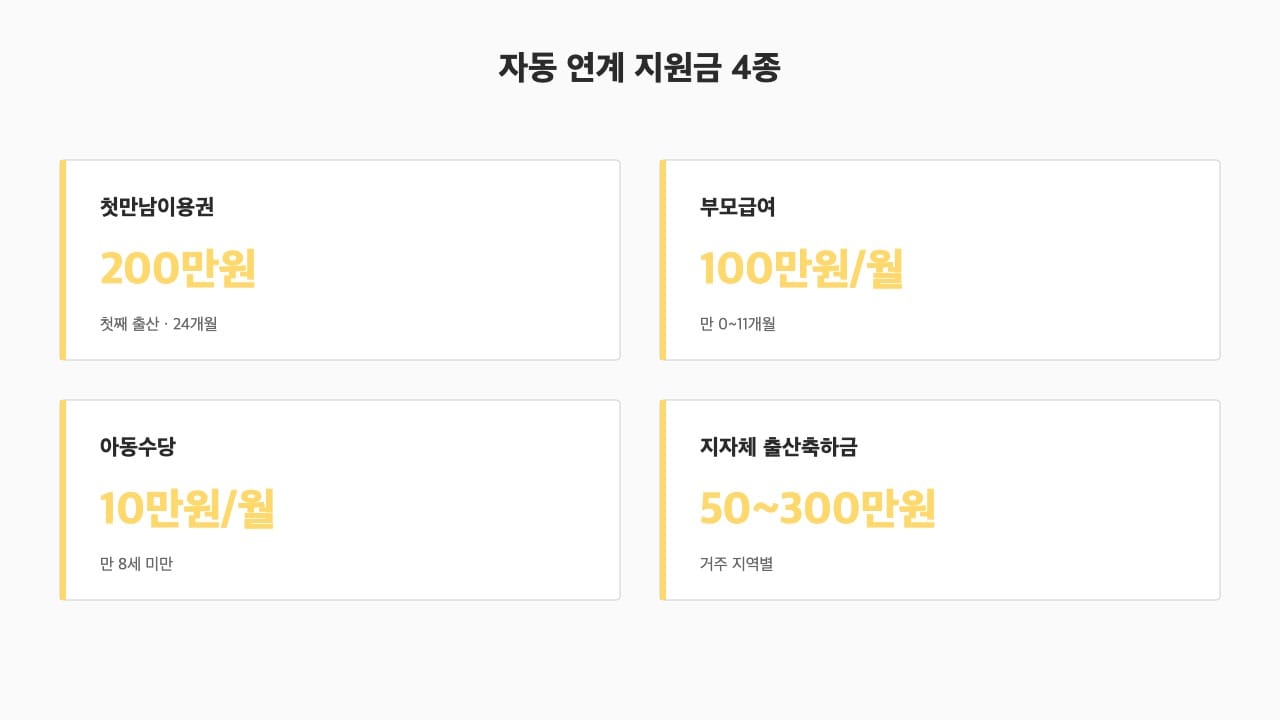 자동 연계 지원금 4종

첫만남이용권

200만원

첫째 출산 · 24개월

부모급여

100만원/월

만 0~11개월

아동수당

10만원/월

만 8세 미만

지자체 출산축하금

50~300만원

거주 지역별