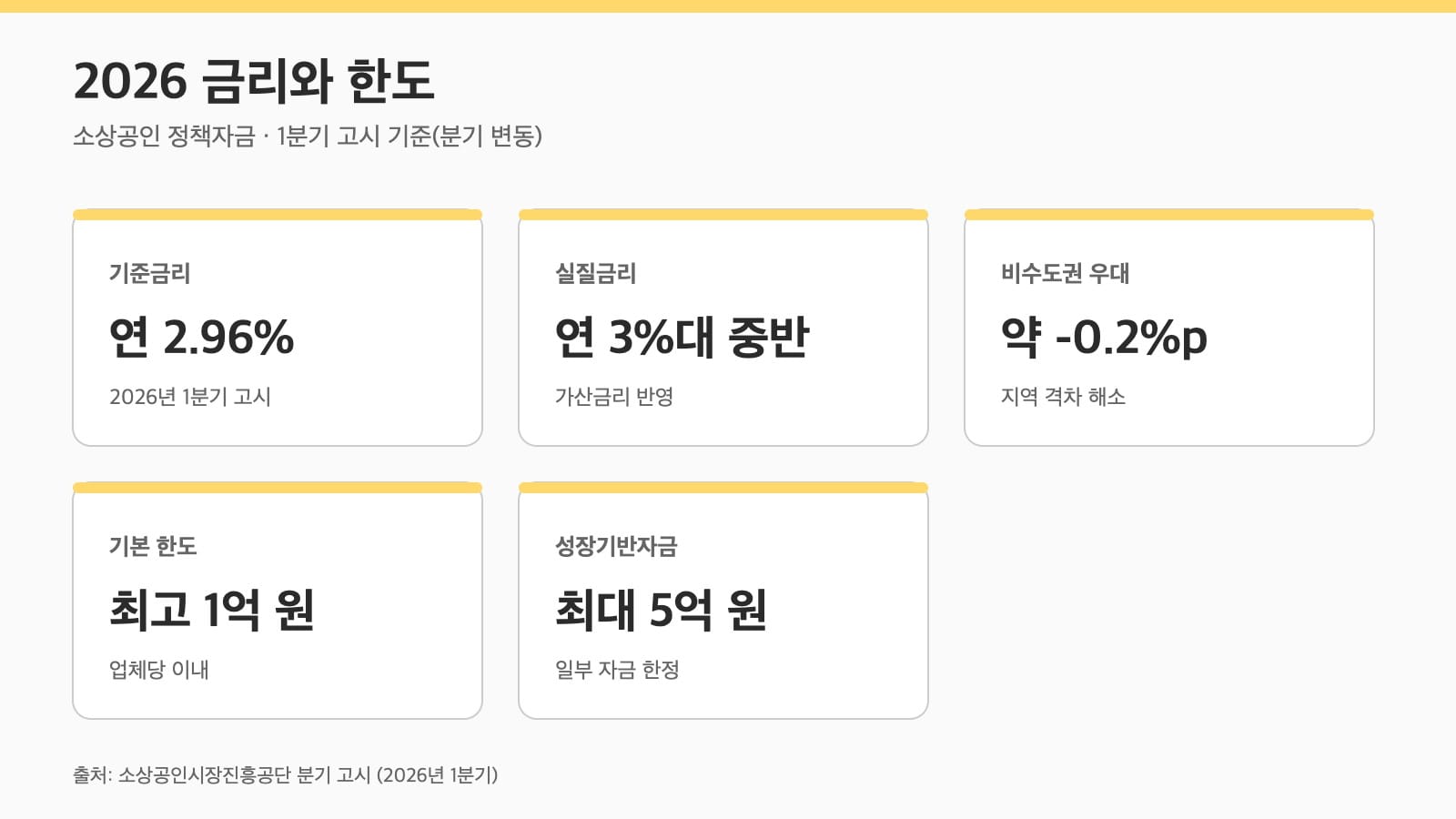 2026 금리와 한도

소상공인 정책자금 · 1분기 고시 기준(분기 변동)

기준금리

연 2.96%

2026년 1분기 고시

실질금리

연 3%대 중반

가산금리 반영

비수도권 우대

약 -0.2%p

지역 격차 해소

기본 한도

최고 1억 원

업체당 이내

성장기반자금

최대 5억 원

일부 자금 한정

출처: 소상공인시장진흥공단 분기 고시 (2026년 1분기)